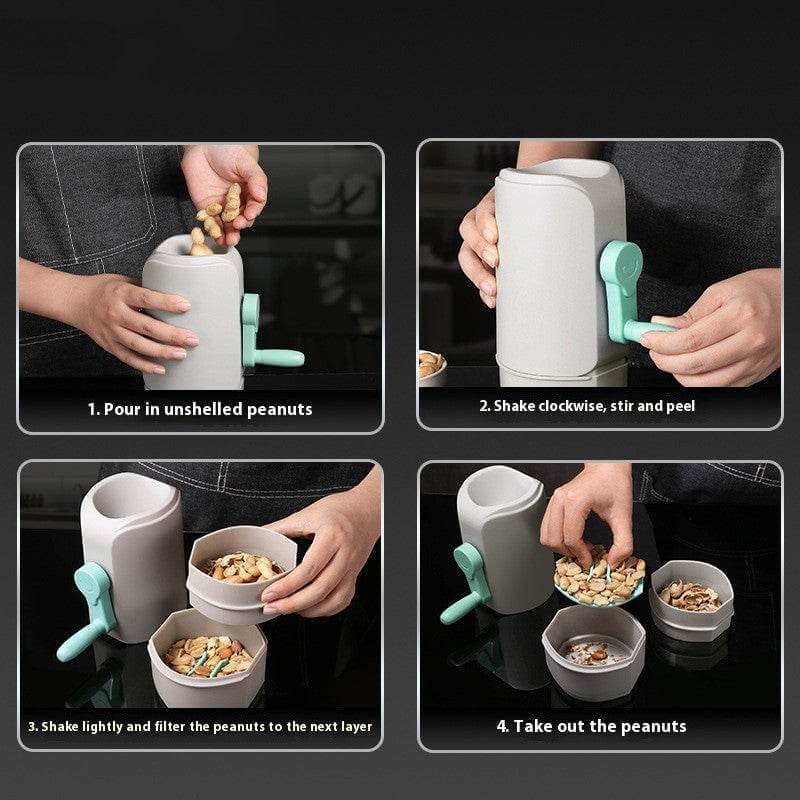 1. Pour in unshelled peanuts

2. Shake clockwise, stir and peel

3. Shake lightly and filter the peanuts to the next layer

4. Take out the peanuts