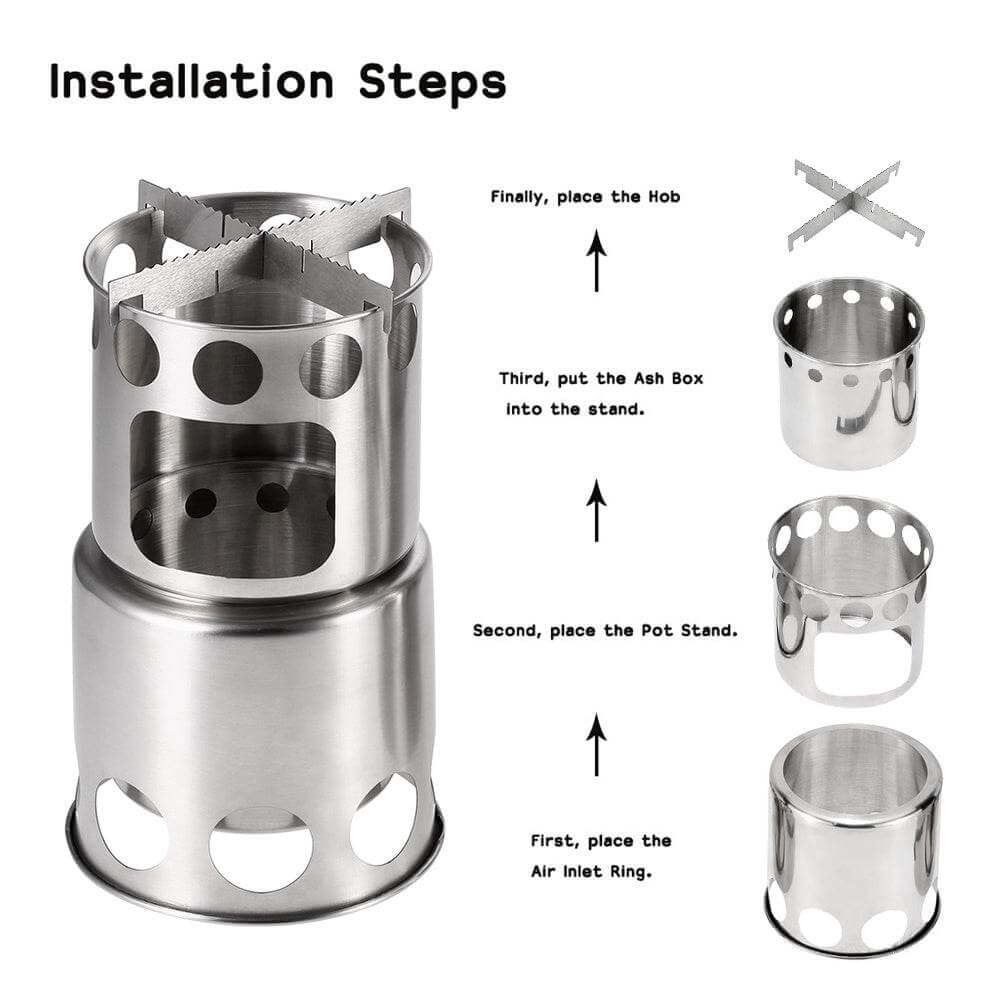 Installation Steps

Finally, place the Hob

Third, put the Ash Box into the stand.

Second, place the Pot Stand.

First, place the Air Inlet Ring.