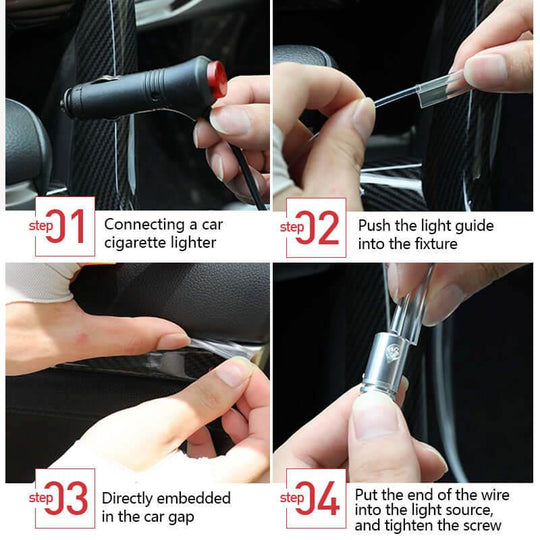 step 01 Connecting a car cigarette lighter

step 02 Push the light guide into the fixture

step 03 Directly embedded in the car gap

step 04 Put the end of the wire into the light source, and tighten the screw