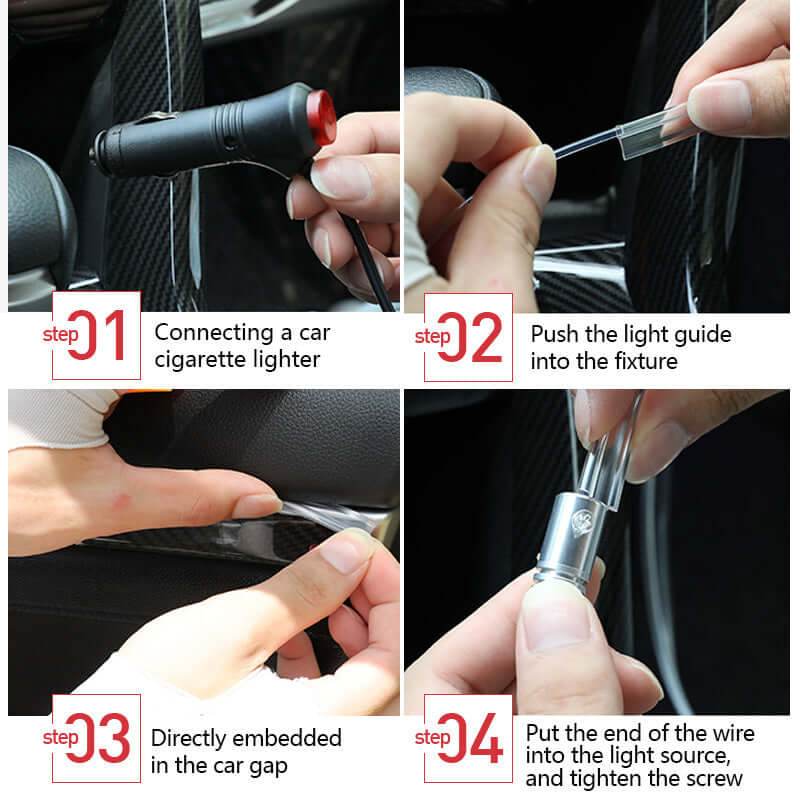 step 01 Connecting a car cigarette lighter

step 02 Push the light guide into the fixture

step 03 Directly embedded in the car gap

step 04 Put the end of the wire into the light source, and tighten the screw