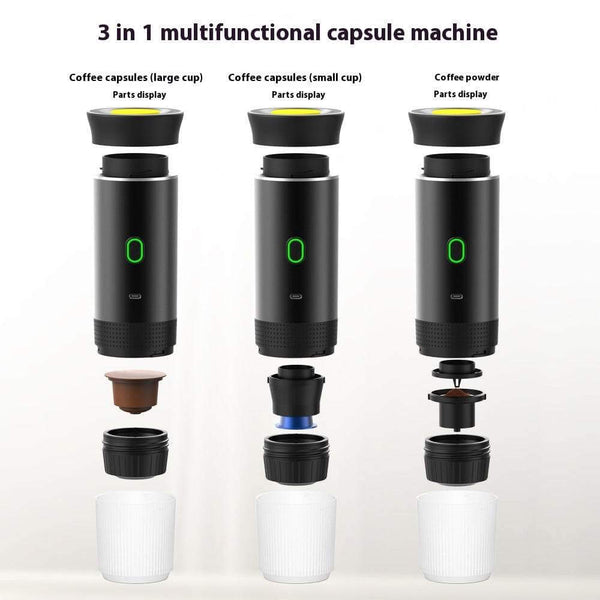 3 in 1 multifunctional capsule machine

Coffee capsules (large cup)
Parts display

Coffee capsules (small cup)
Parts display

Coffee powder
Parts display