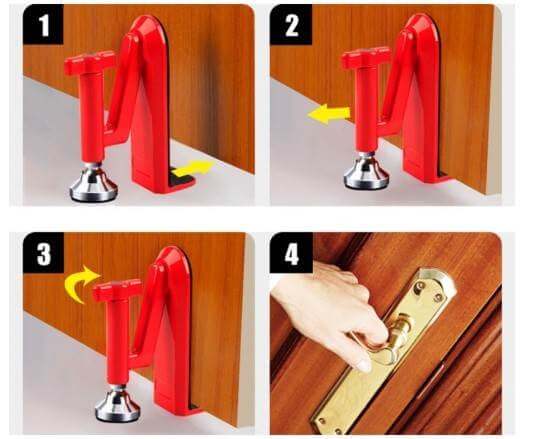 1

2

3

4