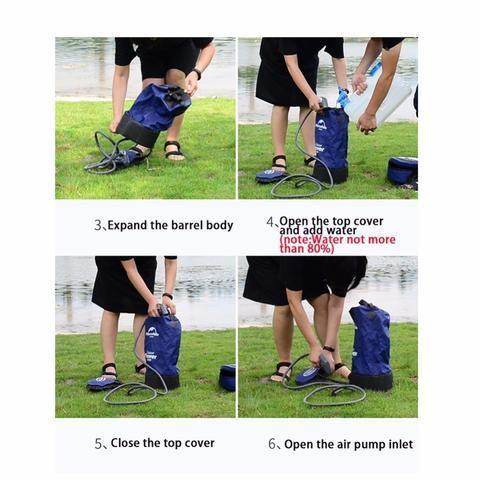 3、Expand the barrel body

4、Open the top cover and add water
(note:Water not more than 80%)

5、Close the top cover

6、Open the air pump inlet